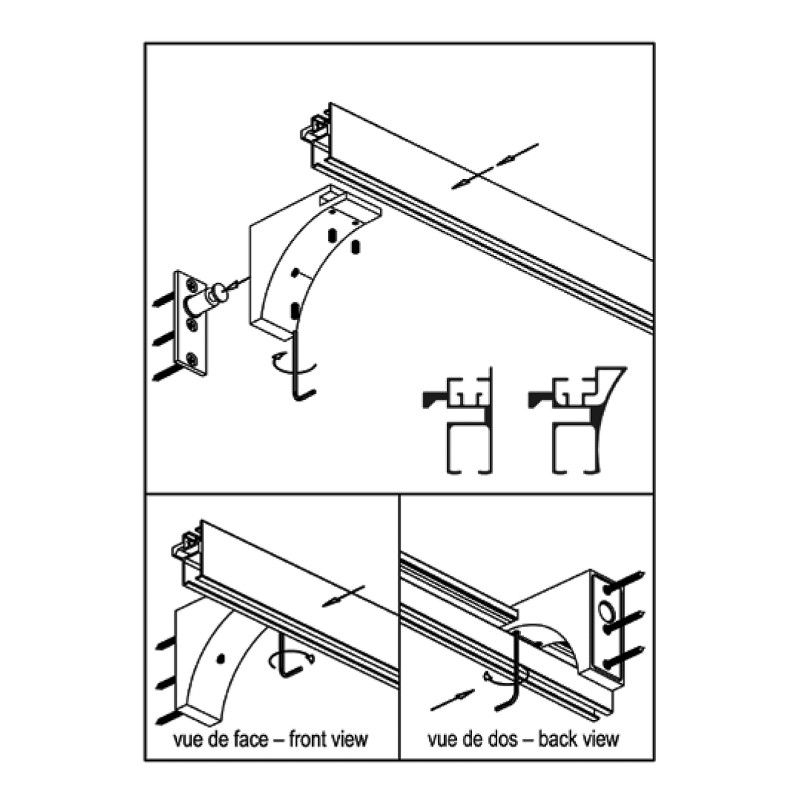 vue de face – front view

vue de dos – back view