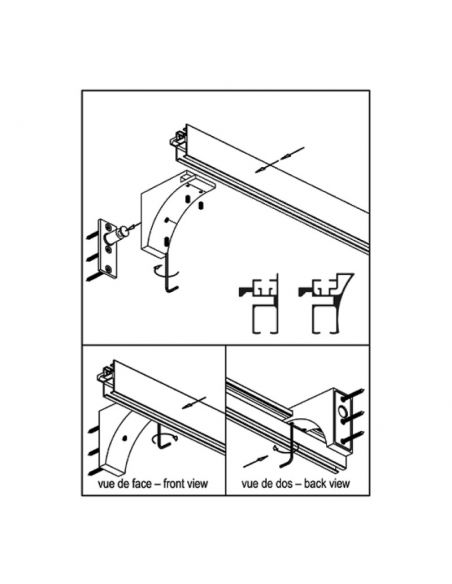 vue de face – front view

vue de dos – back view